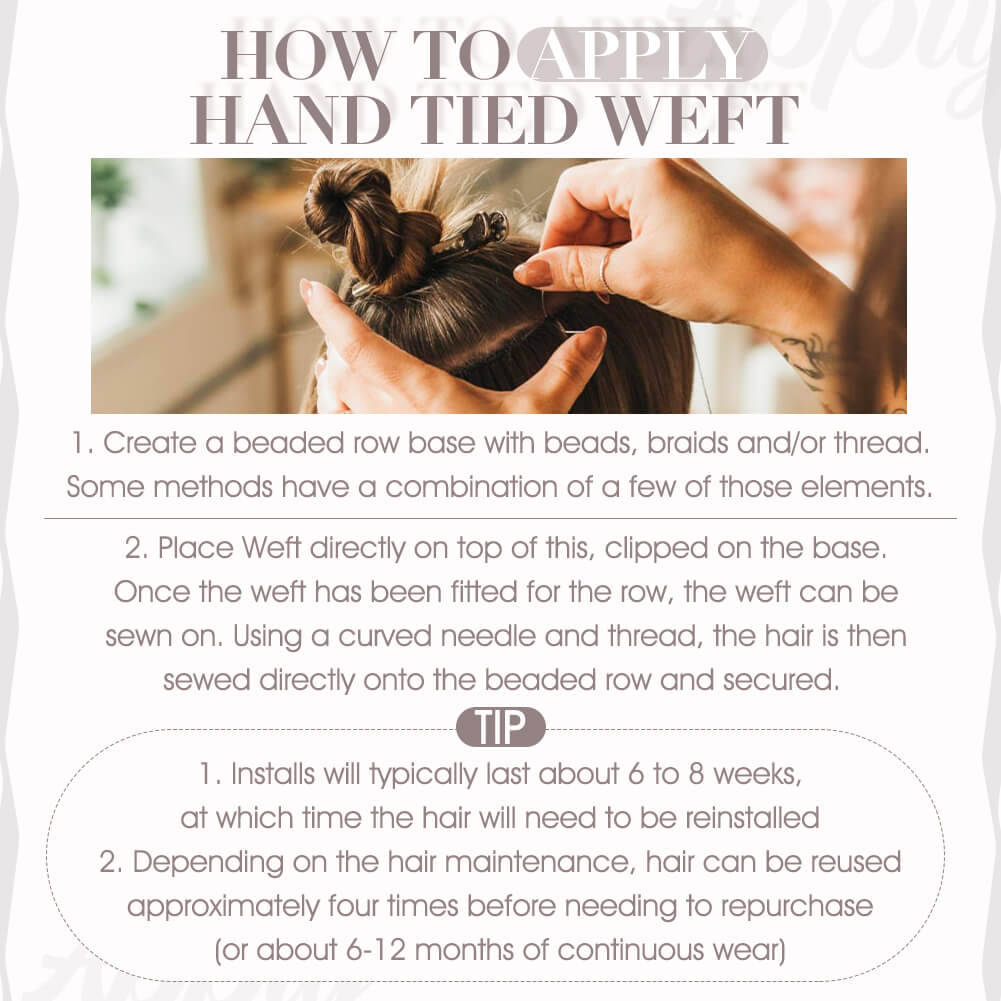 HOW TO APPLY
HAND TIED WEFT

1. Create a beaded row base with beads, braids and/or thread. Some methods have a combination of a few of those elements.

2. Place Weft directly on top of this, clipped on the base. Once the weft has been fitted for the row, the weft can be sewn on. Using a curved needle and thread, the hair is then sewed directly onto the beaded row and secured.

TIP

1. Installs will typically last about 6 to 8 weeks, at which time the hair will need to be reinstalled
2. Depending on the hair maintenance, hair can be reused approximately four times before needing to repurchase (or about 6-12 months of continuous wear)