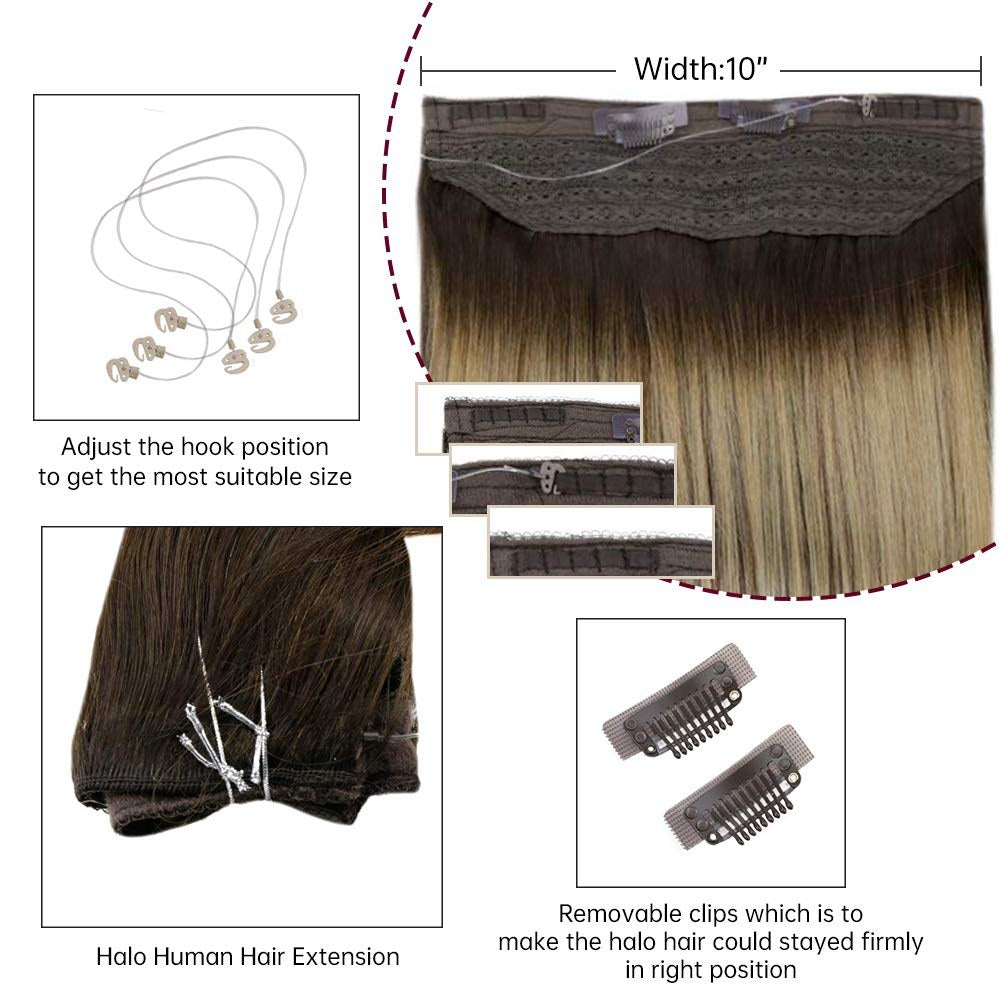 Width:10"

Adjust the hook position to get the most suitable size

Halo Human Hair Extension

Removable clips which is to make the halo hair could stayed firmly in right position