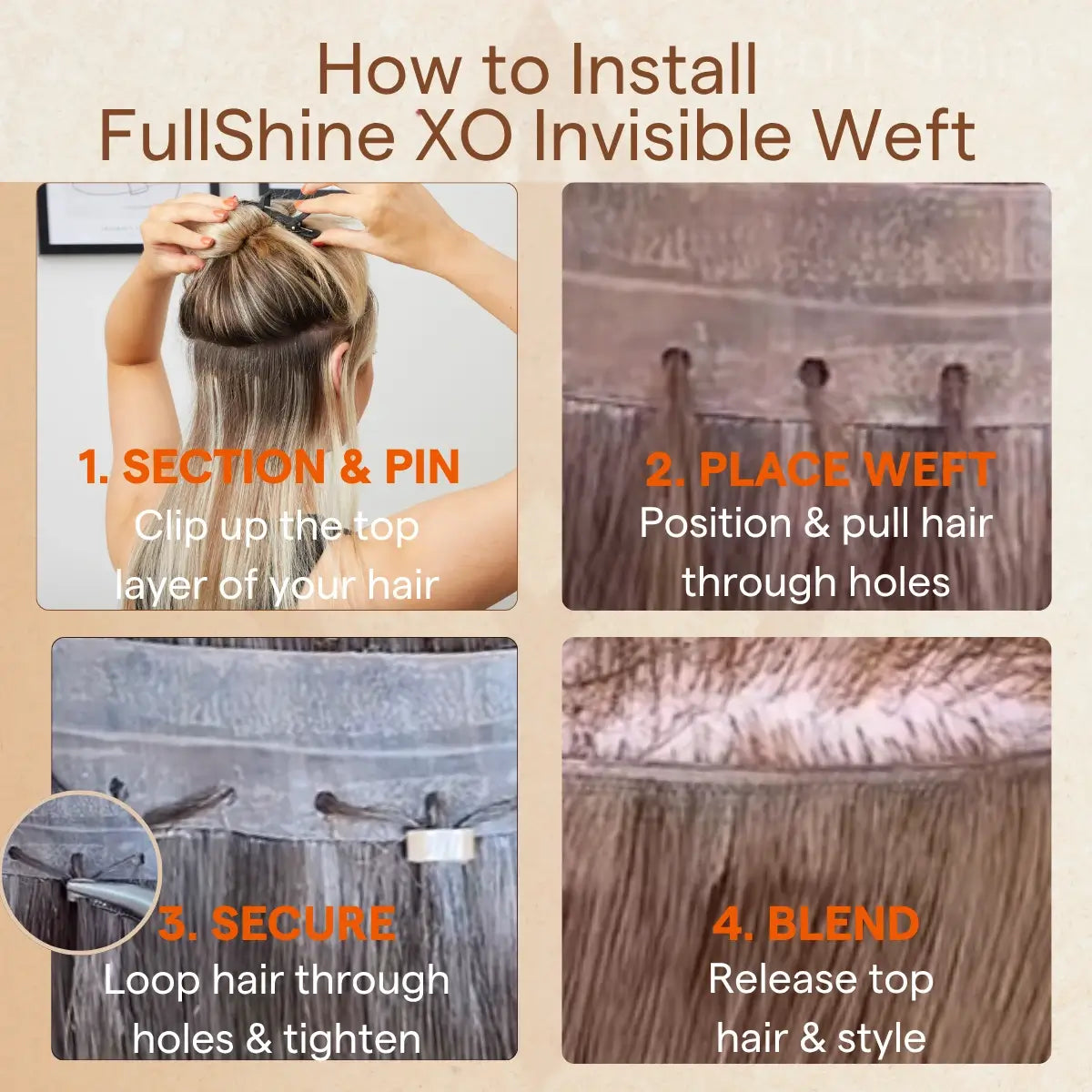 How to Install FullShine XO Invisible Weft

1. SECTION & PIN
Clip up the top layer of your hair

2. PLACE WEFT
Position & pull hair through holes

3. SECURE
Loop hair through holes & tighten

4. BLEND
Release top hair & style